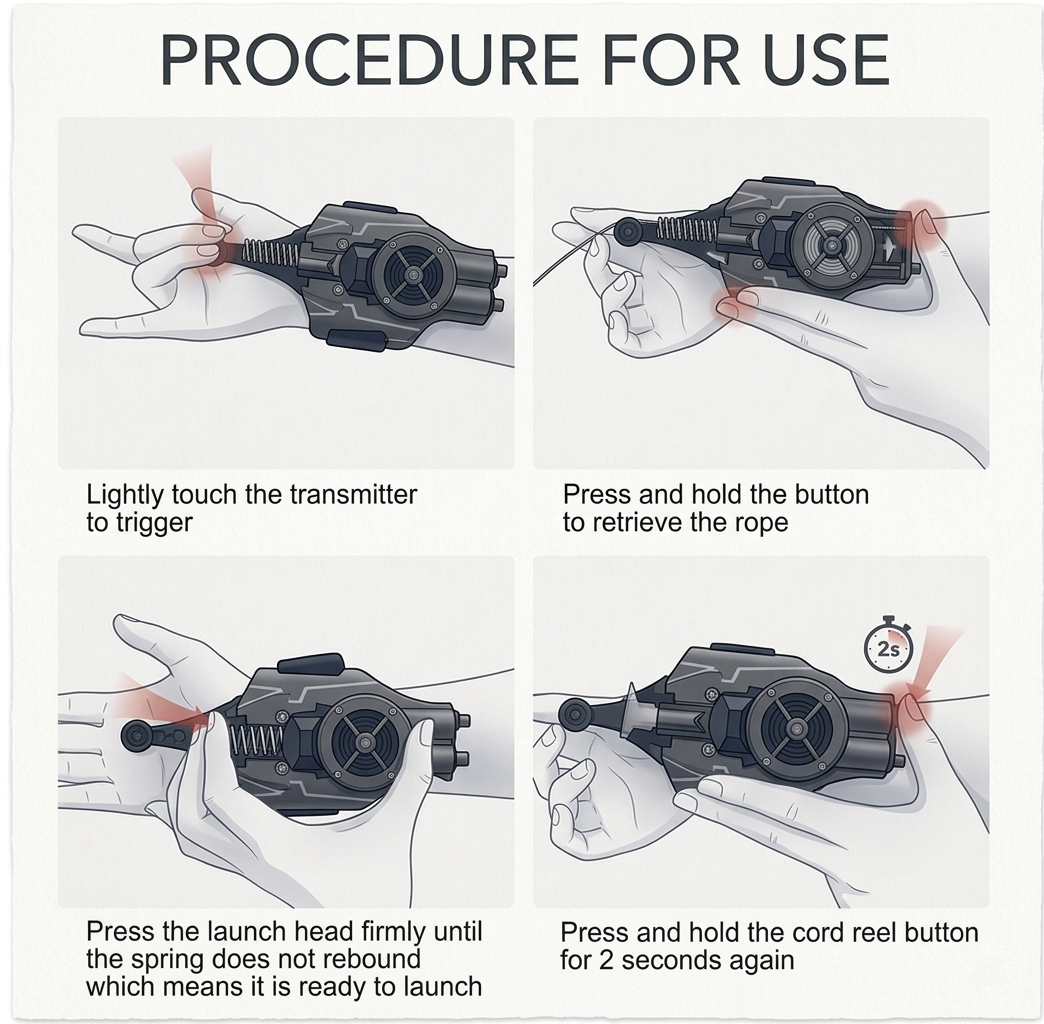 PROCEDURE FOR USE

Lightly touch the transmitter to trigger

Press and hold the button to retrieve the rope

Press the launch head firmly until the spring does not rebound which means it is ready to launch

2s

Press and hold the cord reel button for 2 seconds again